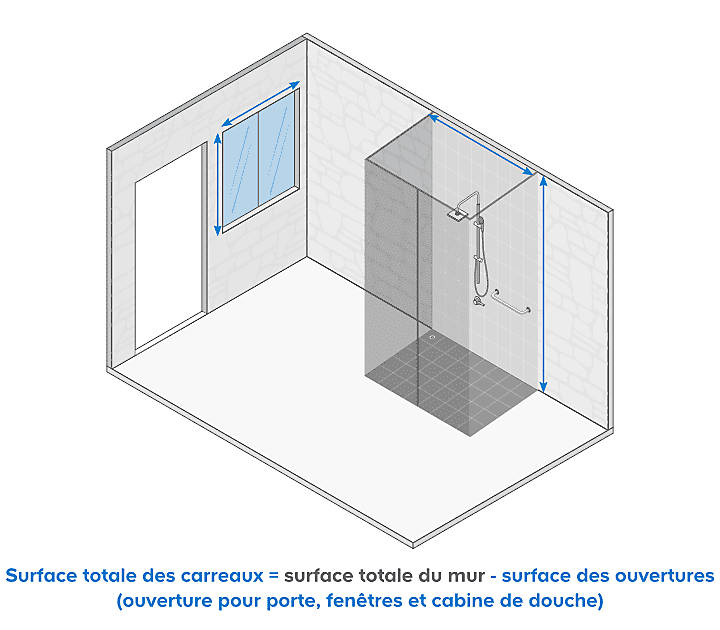 Surface totale des carreaux = surface totale du mur - surface des ouvertures (ouverture pour porte, fenêtres et cabine de douche)